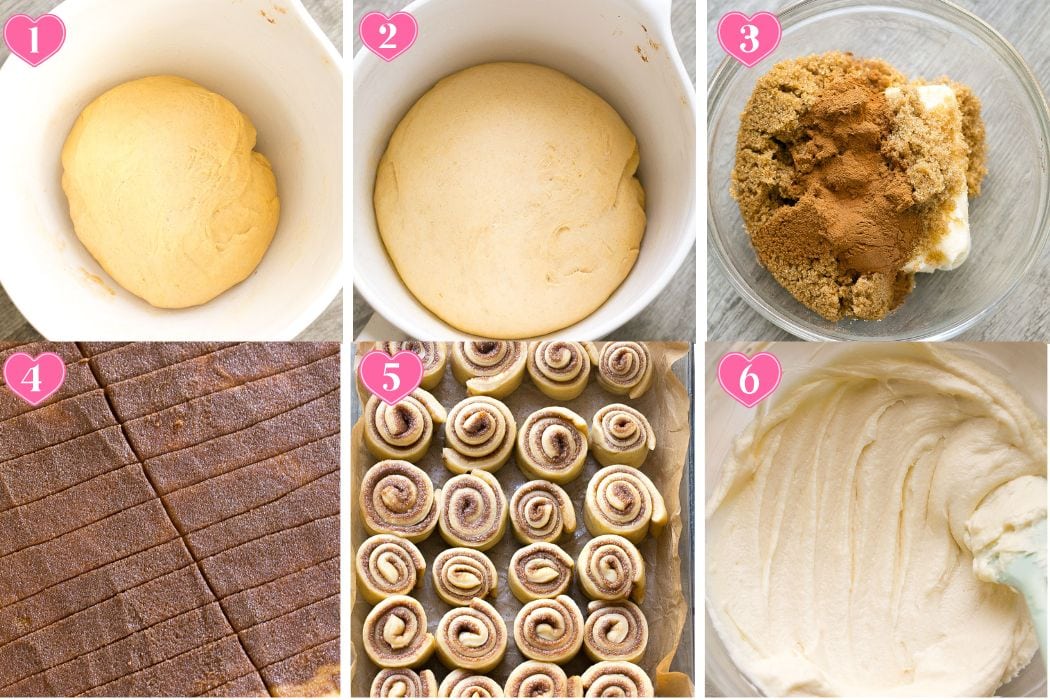 1

2

3

4

5

6