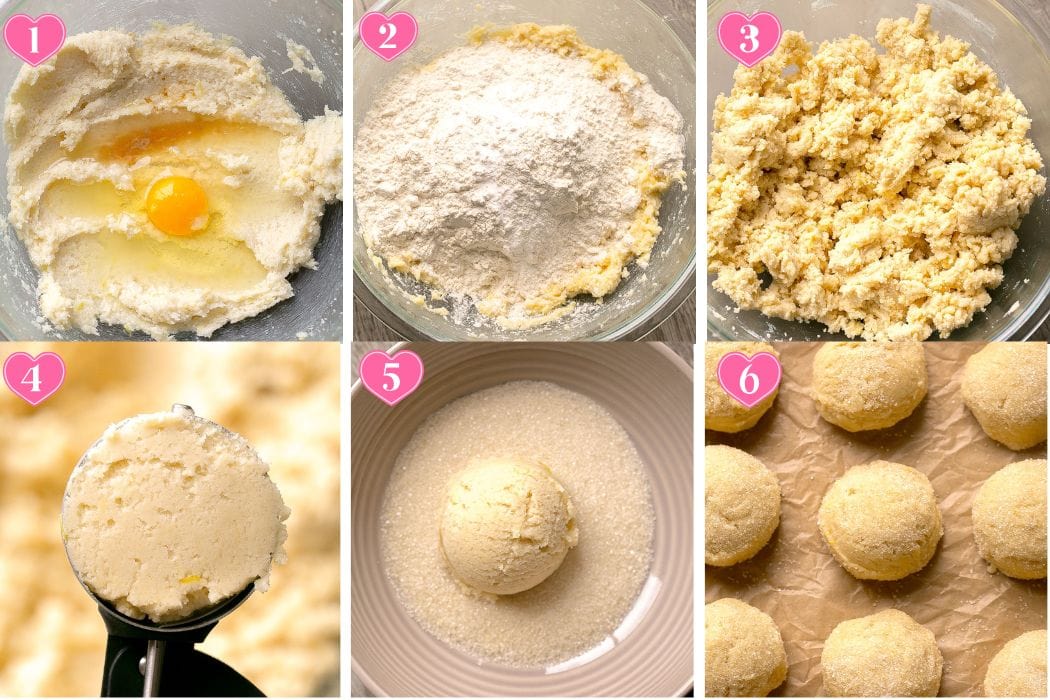 1
2
3
4
5
6