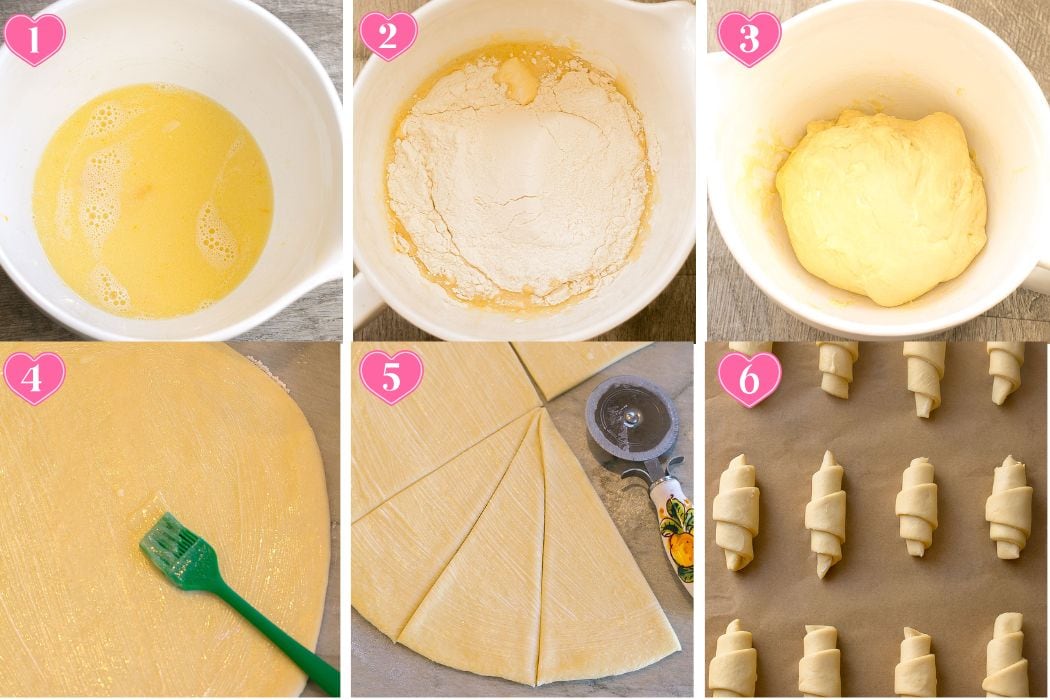 1
2
3
4
5
6