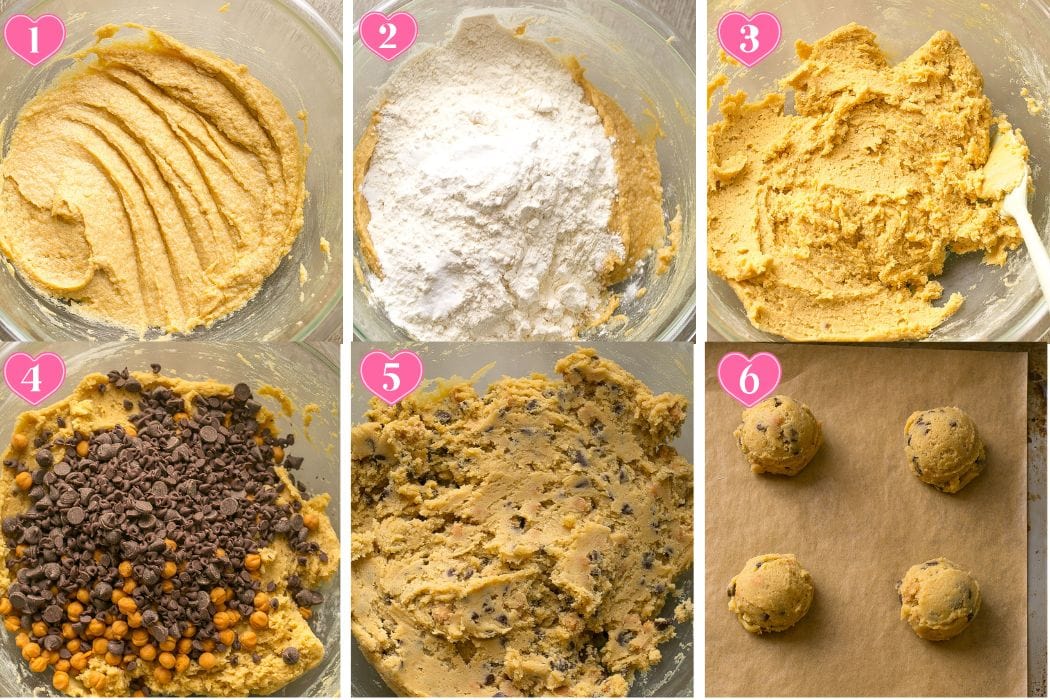 1
2
3
4
5
6