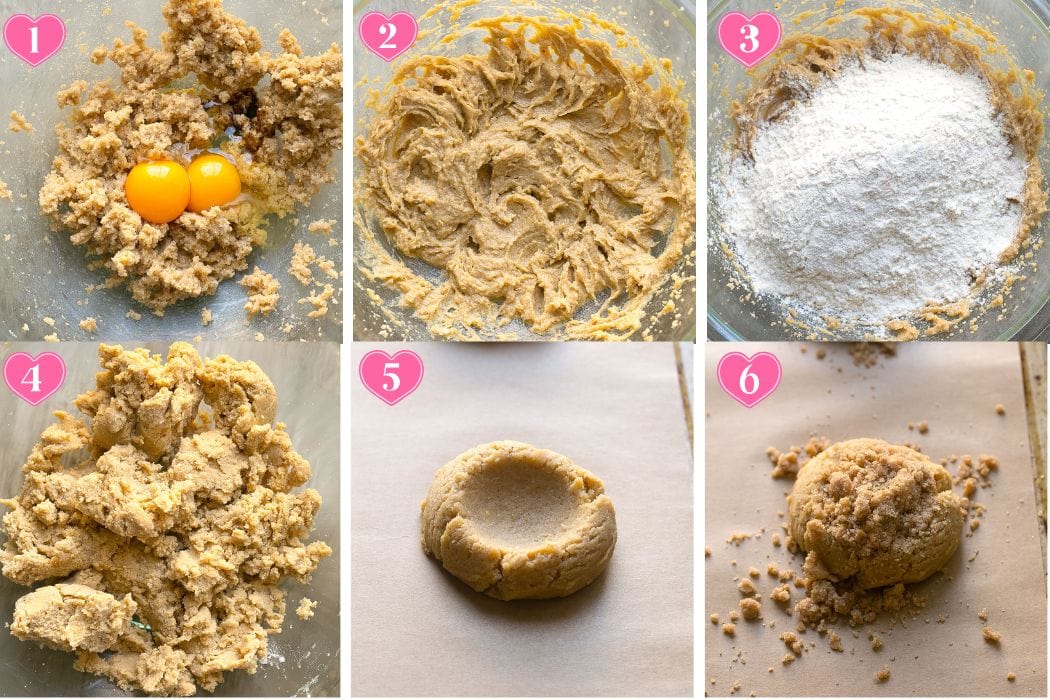 1

2

3

4

5

6