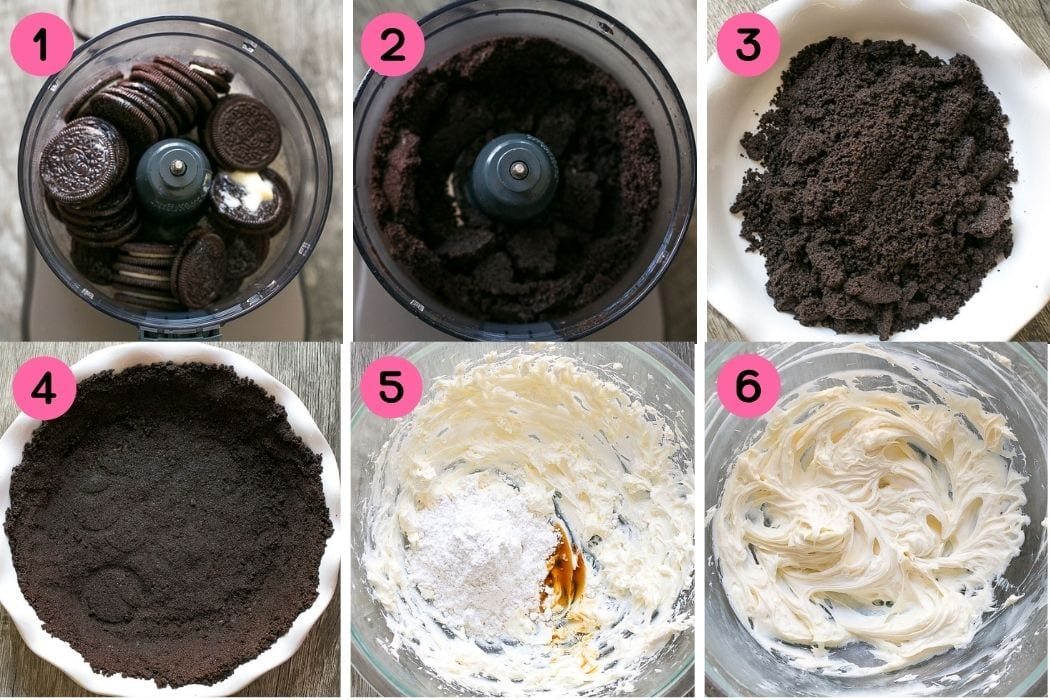 1
2
3
4
5
6