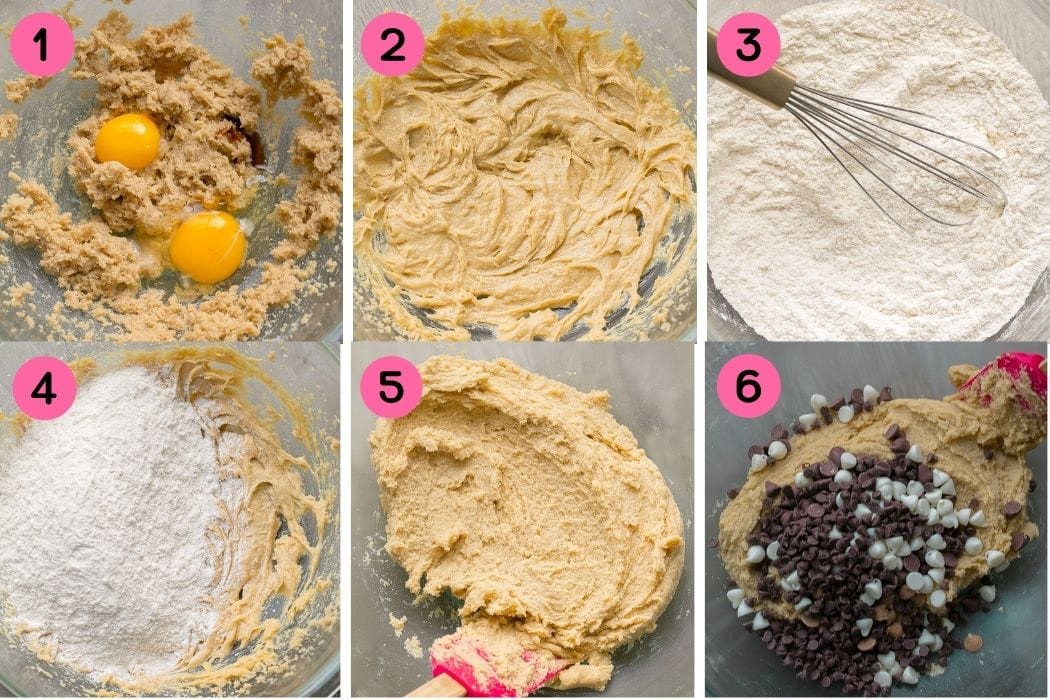 1

2

3

4

5

6