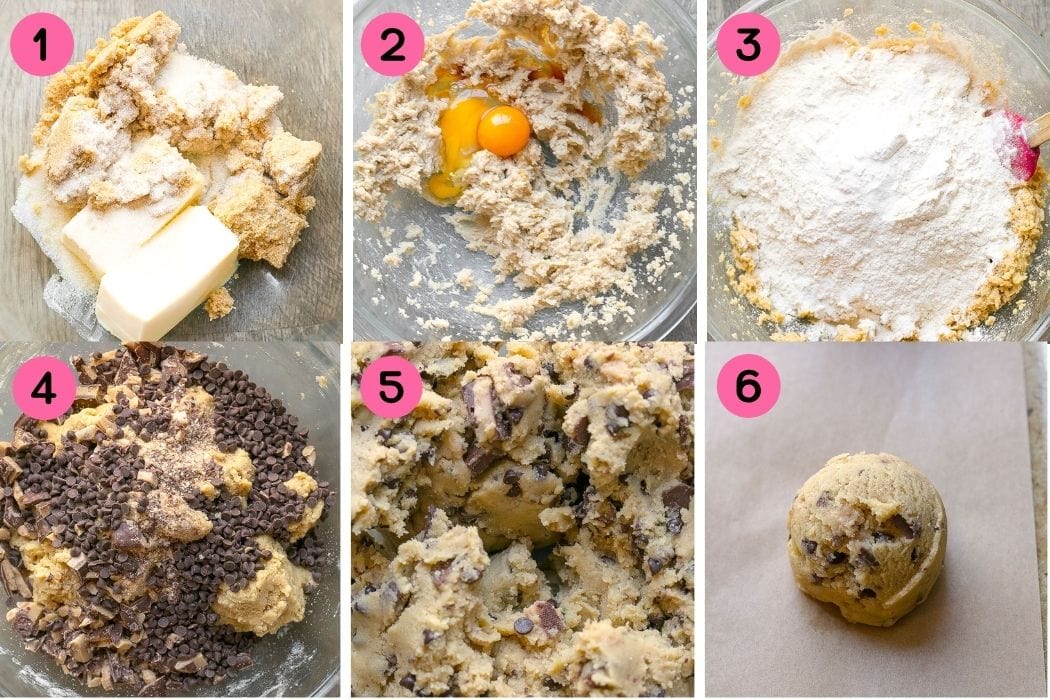 1
2
3
4
5
6